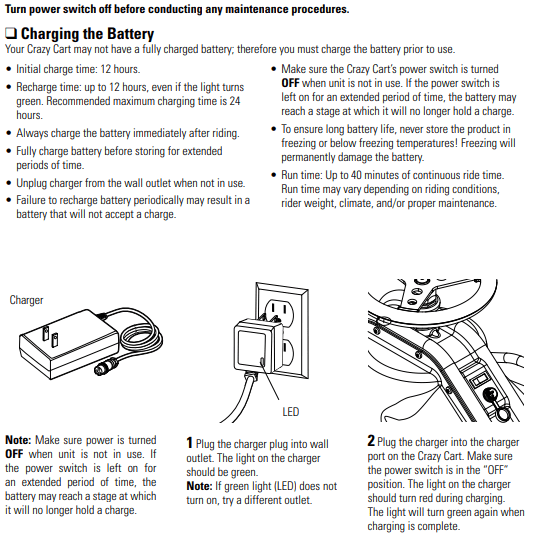 Turn power switch off before conducting any maintenance procedures.

❑ Charging the Battery

Your Crazy Cart may not have a fully charged battery; therefore you must charge the battery prior to use.

• Initial charge time: 12 hours.

• Recharge time: up to 12 hours, even if the light turns green. Recommended maximum charging time is 24 hours.

• Always charge the battery immediately after riding.

• Fully charge battery before storing for extended periods of time.

• Unplug charger from the wall outlet when not in use.

• Failure to recharge battery periodically may result in a battery that will not accept a charge.

• Make sure the Crazy Cart's power switch is turned OFF when unit is not in use. If the power switch is left on for an extended period of time, the battery may reach a stage at which it will no longer hold a charge.

• To ensure long battery life, never store the product in freezing or below freezing temperatures! Freezing will permanently damage the battery.

• Run time: Up to 40 minutes of continuous ride time. Run time may vary depending on riding conditions, rider weight, climate, and/or proper maintenance.

Charger

LED

Note: Make sure power is turned OFF when unit is not in use. If the power switch is left on for an extended period of time, the battery may reach a stage at which it will no longer hold a charge.

1 Plug the charger plug into wall outlet. The light on the charger should be green.
Note: If green light (LED) does not turn on, try a different outlet.

2 Plug the charger into the charger port on the Crazy Cart. Make sure the power switch is in the "OFF" position. The light on the charger should turn red during charging. The light will turn green again when charging is complete.